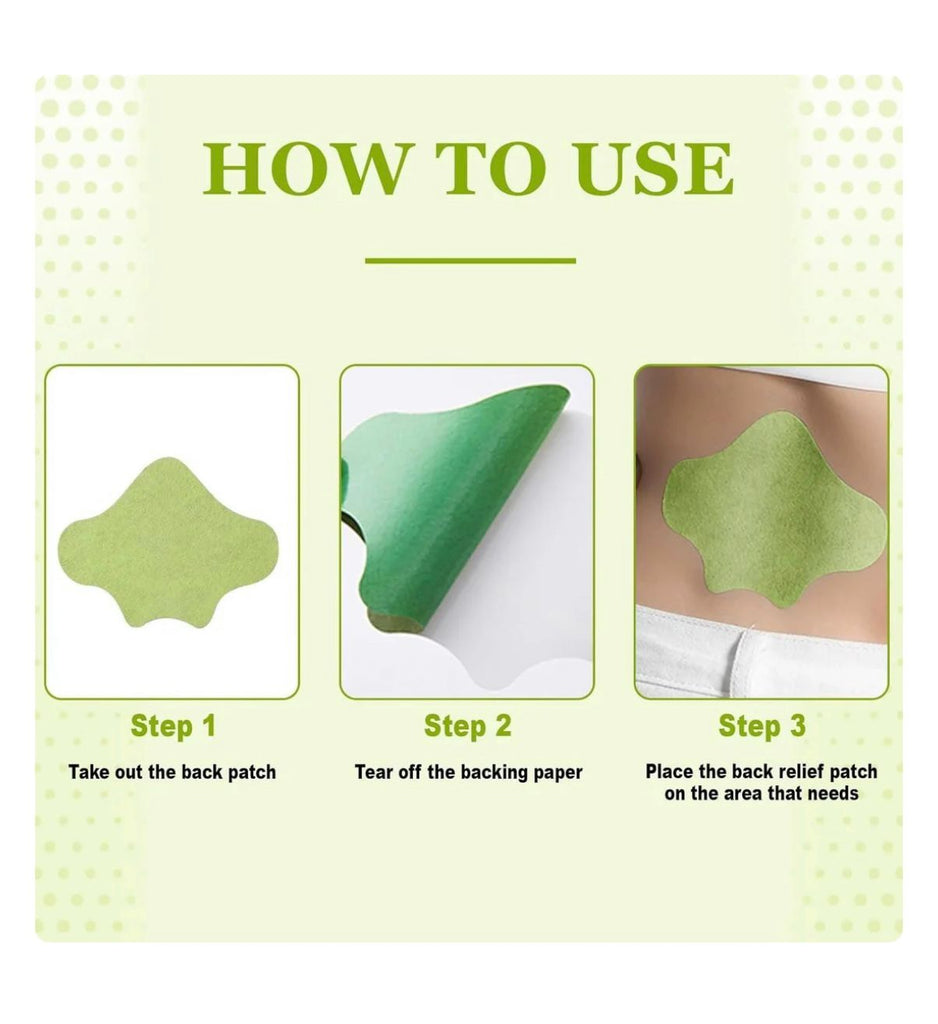 HOW TO USE

Step 1

Take out the back patch

Step 2

Tear off the backing paper

Step 3

Place the back relief patch on the area that needs